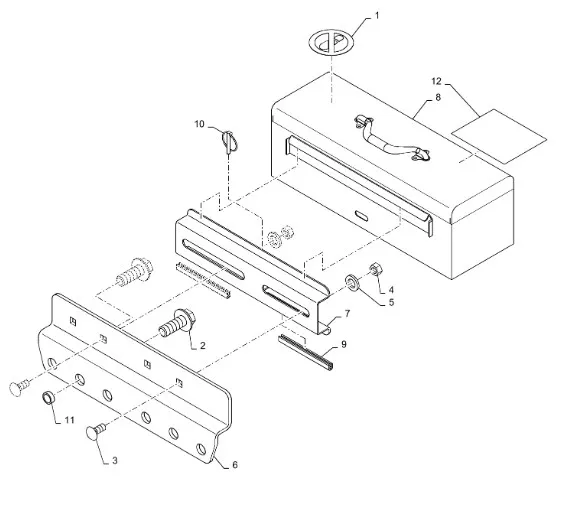 1
12
8
10
4
5
7
2
9
11
3
6