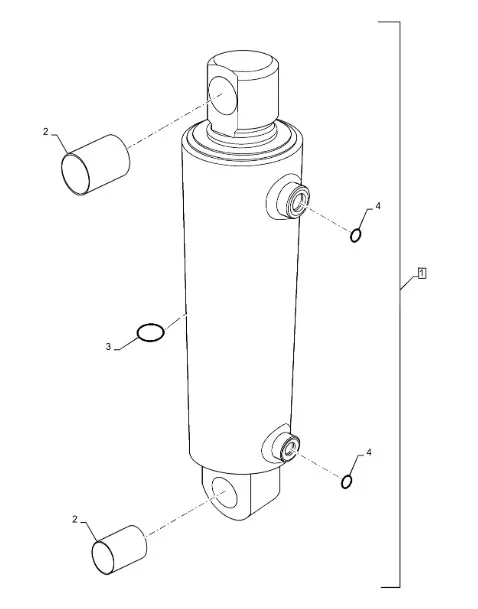 2
4
1
3
4
2